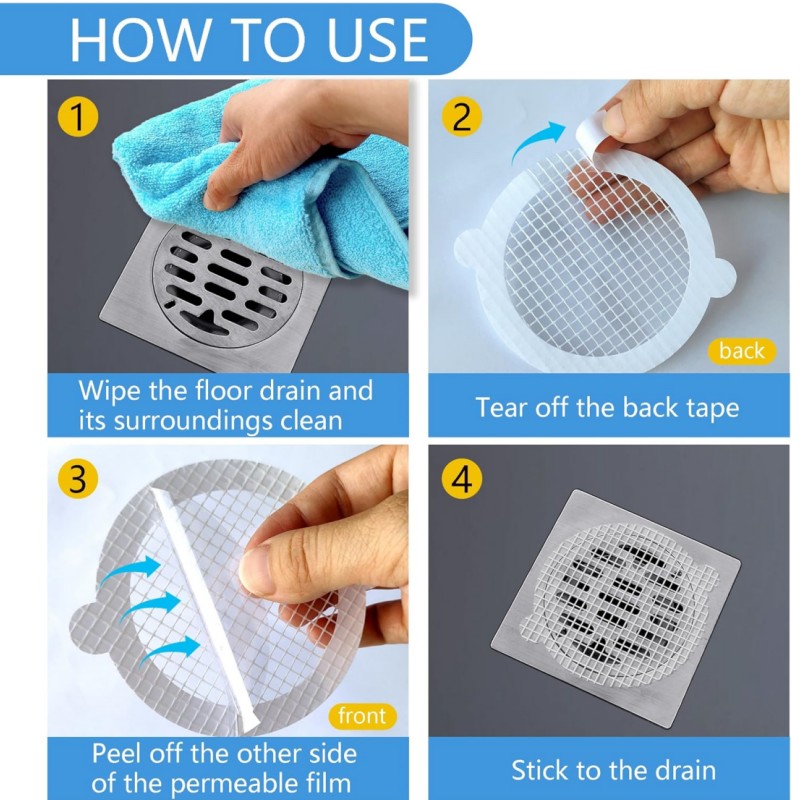 HOW TO USE

1

Wipe the floor drain and its surroundings clean

2

back

Tear off the back tape

3

front

Peel off the other side of the permeable film

4

Stick to the drain